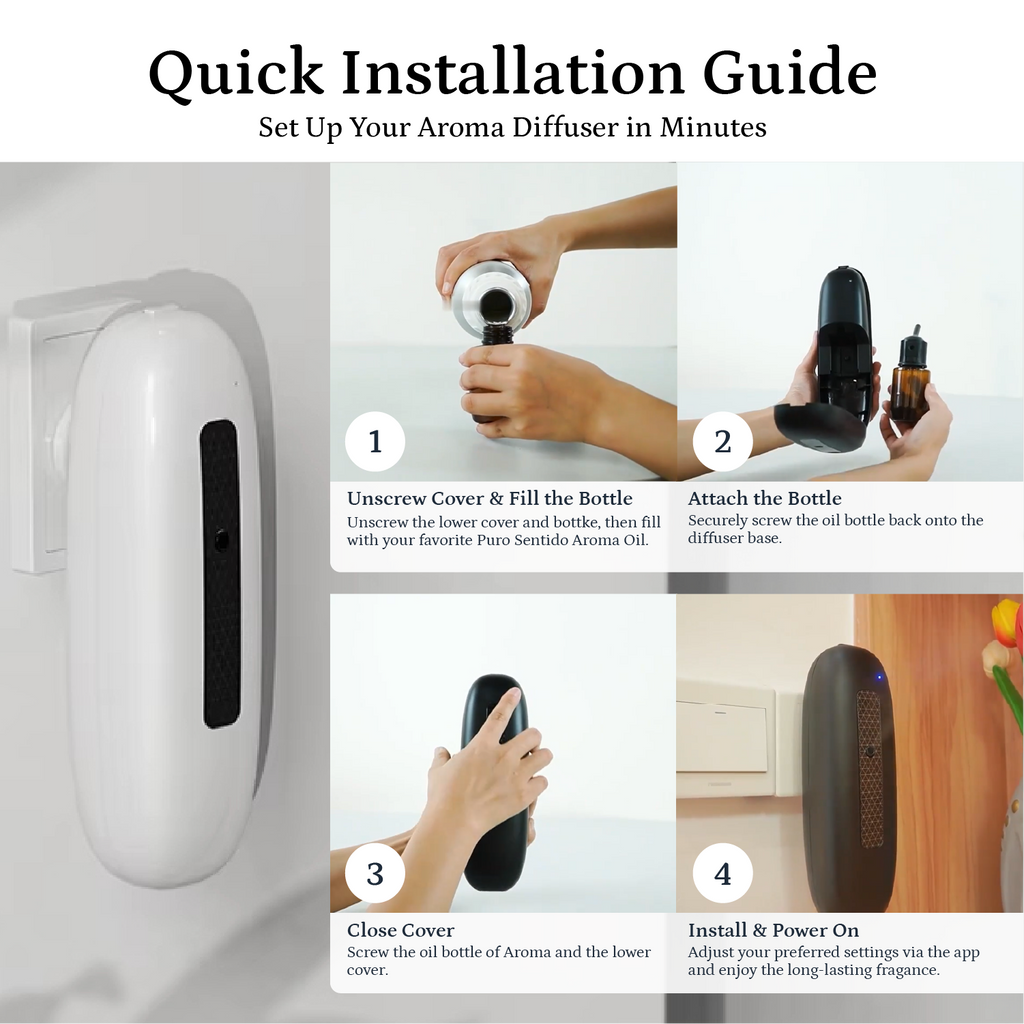 Quick Installation Guide
Set Up Your Aroma Diffuser in Minutes

1
Unscrew Cover & Fill the Bottle
Unscrew the lower cover and bottke, then fill with your favorite Puro Sentido Aroma Oil.

2
Attach the Bottle
Securely screw the oil bottle back onto the diffuser base.

3
Close Cover
Screw the oil bottle of Aroma and the lower cover.

4
Install & Power On
Adjust your preferred settings via the app and enjoy the long-lasting fragance.