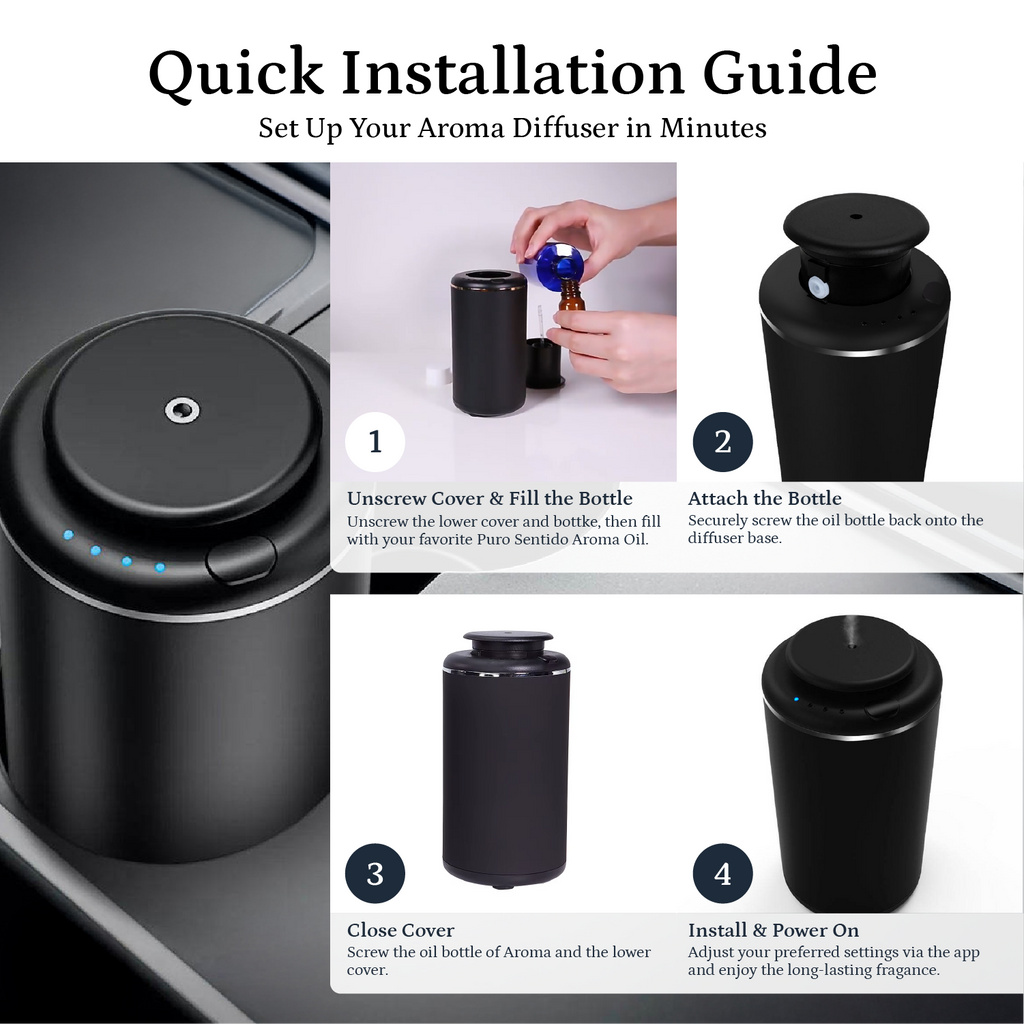 Quick Installation Guide
Set Up Your Aroma Diffuser in Minutes

1
Unscrew Cover & Fill the Bottle
Unscrew the lower cover and bottke, then fill with your favorite Puro Sentido Aroma Oil.

2
Attach the Bottle
Securely screw the oil bottle back onto the diffuser base.

3
Close Cover
Screw the oil bottle of Aroma and the lower cover.

4
Install & Power On
Adjust your preferred settings via the app and enjoy the long-lasting fragance.