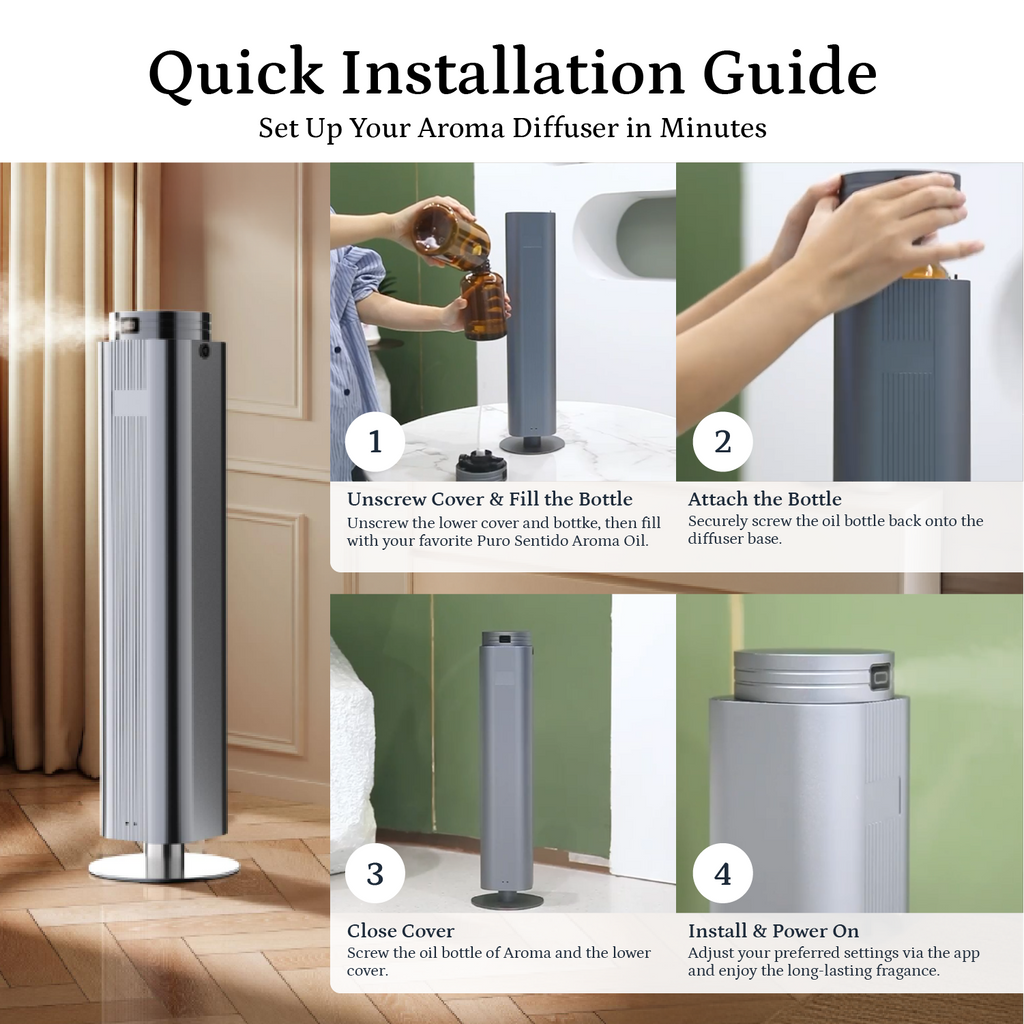 Quick Installation Guide
Set Up Your Aroma Diffuser in Minutes

1
Unscrew Cover & Fill the Bottle
Unscrew the lower cover and bottke, then fill with your favorite Puro Sentido Aroma Oil.

2
Attach the Bottle
Securely screw the oil bottle back onto the diffuser base.

3
Close Cover
Screw the oil bottle of Aroma and the lower cover.

4
Install & Power On
Adjust your preferred settings via the app and enjoy the long-lasting fragance.